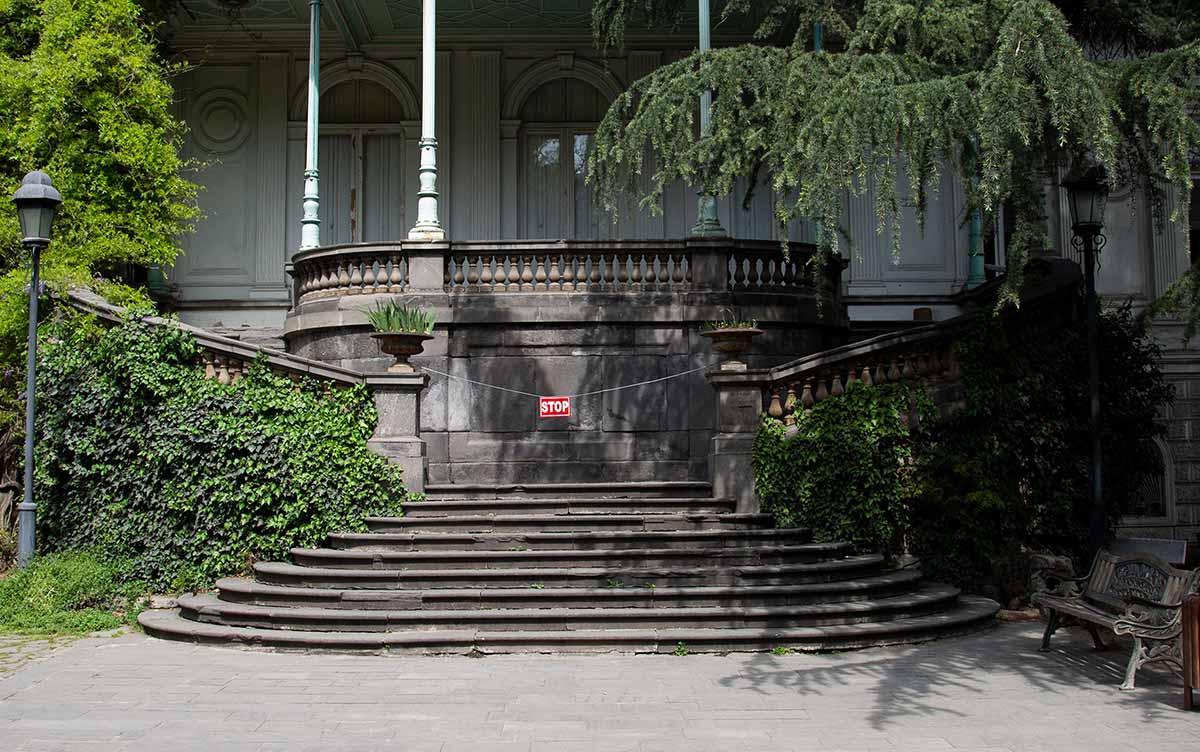 STOP