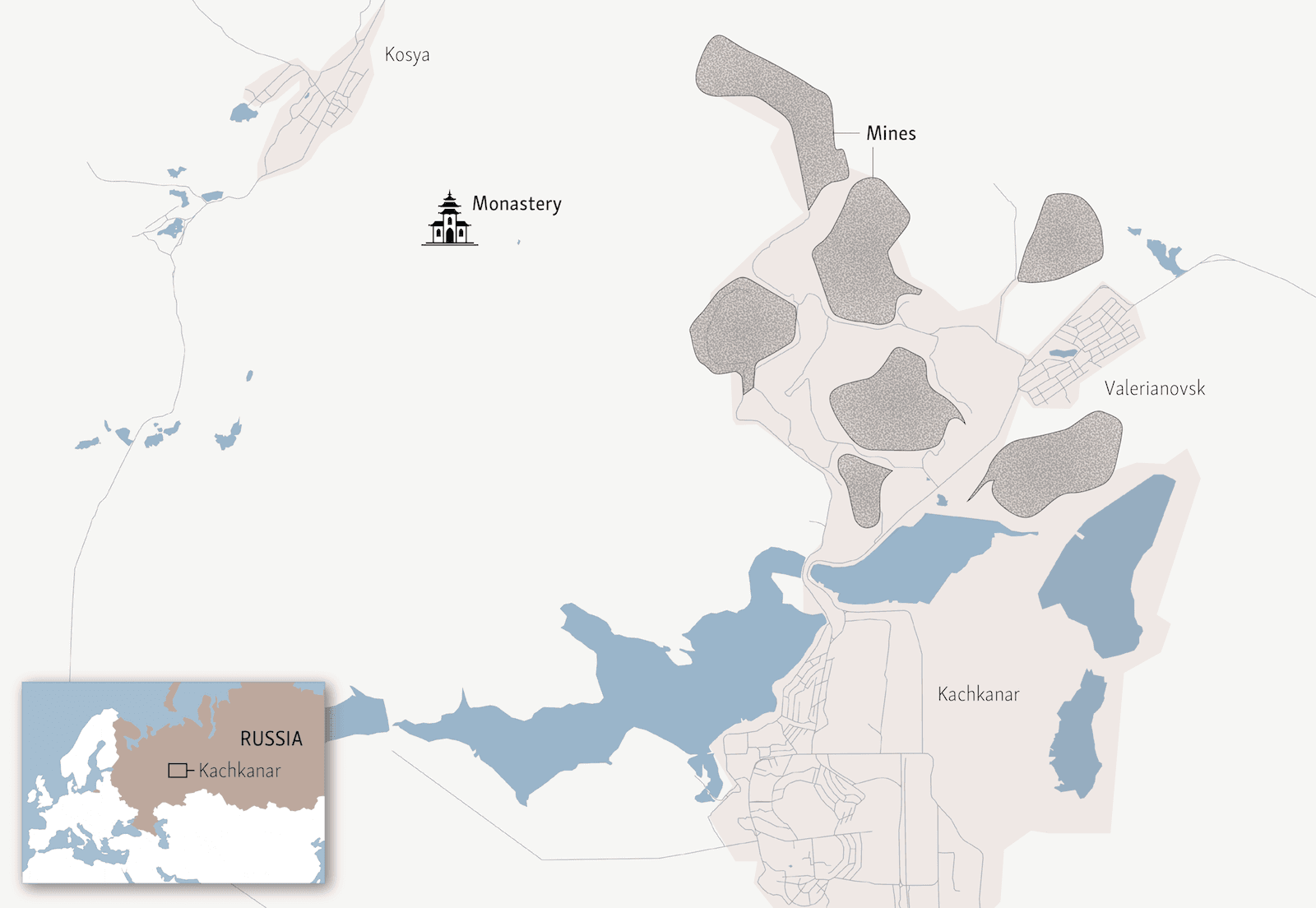 Kosya

Mines

Monastery

Valerianovsk

Kachkanar

RUSSIA

Kachkanar