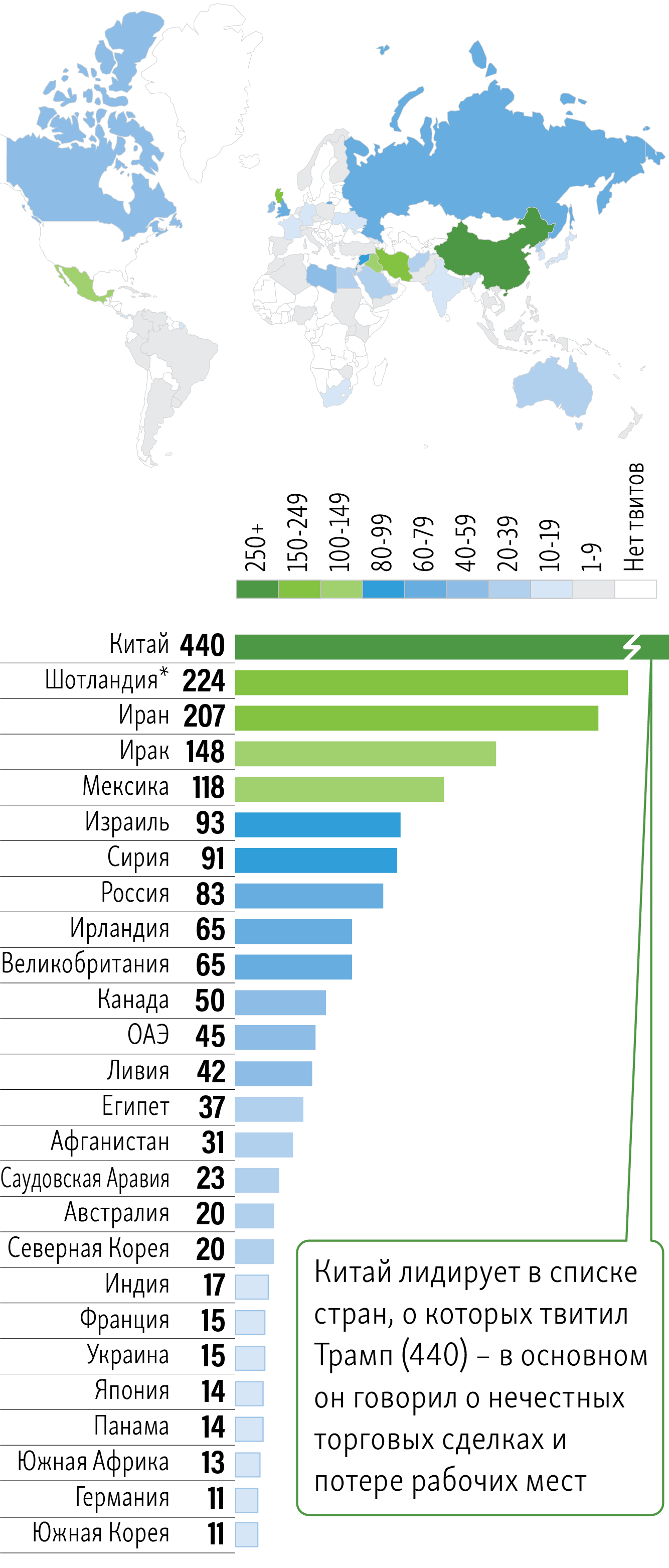 250+
150-249
100-149
80-99
60-79
40-59
20-39
10-19
1-9
Нет твитов

| | |
|---|---|
| Китай | 440 |
| Шотландия* | 224 |
| Иран | 207 |
| Ирак | 148 |
| Мексика | 118 |
| Израиль | 93 |
| Сирия | 91 |
| Россия | 83 |
| Ирландия | 65 |
| Великобритания | 65 |
| Канада | 50 |
| ОАЭ | 45 |
| Ливия | 42 |
| Египет | 37 |
| Афганистан | 31 |
| Саудовская Аравия | 23 |
| Австралия | 20 |
| Северная Корея | 20 |
| Индия | 17 |
| Франция | 15 |
| Украина | 15 |
| Япония | 14 |
| Панама | 14 |
| Южная Африка | 13 |
| Германия | 11 |
| Южная Корея | 11 |

Китай лидирует в списке стран, о которых твитил Трамп (440) – в основном он говорил о нечестных торговых сделках и потере рабочих мест